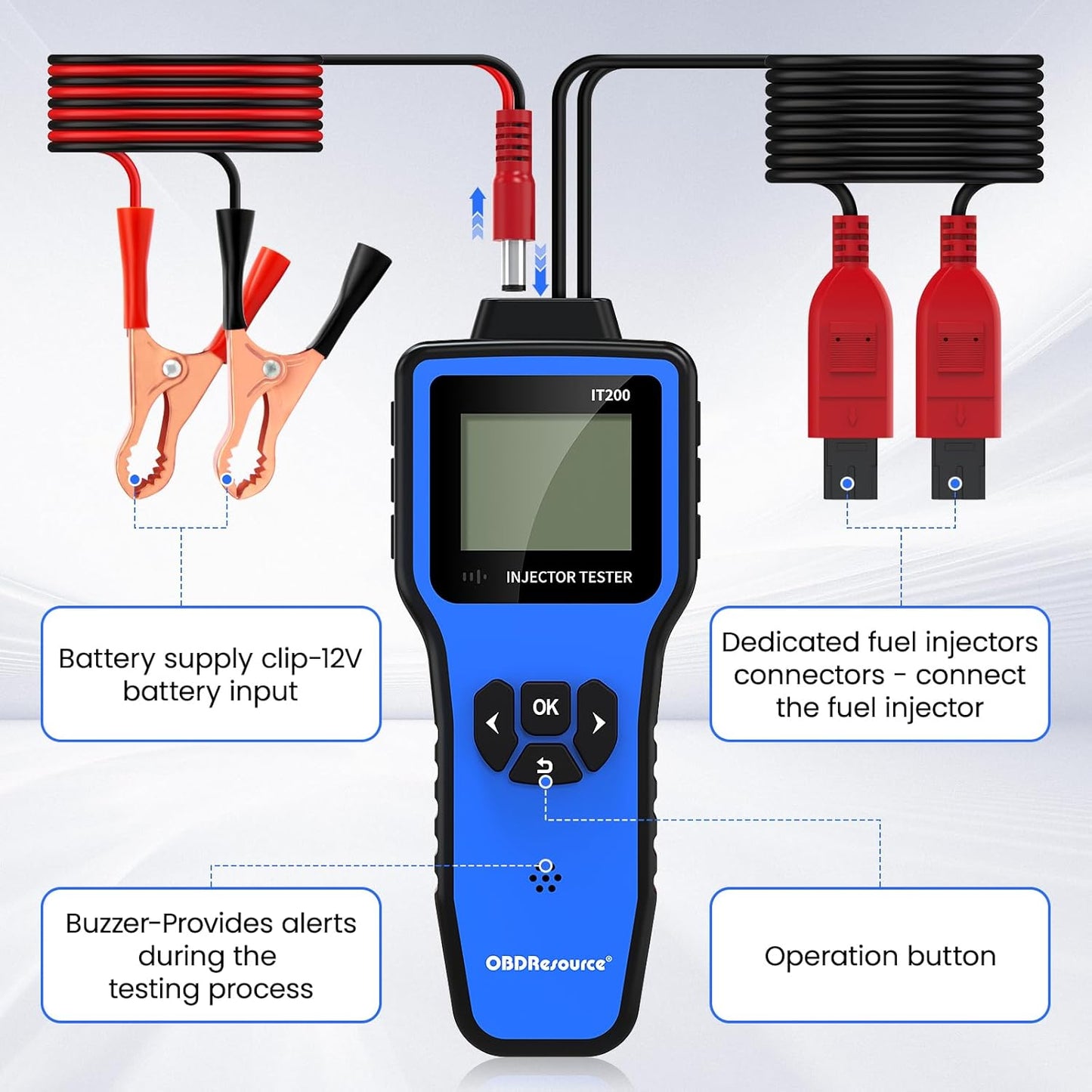 IT200

INJECTOR TESTER

OK

OBDResource®

Battery supply clip-12V battery input

Dedicated fuel injectors connectors - connect the fuel injector

Buzzer-Provides alerts during the testing process

Operation button