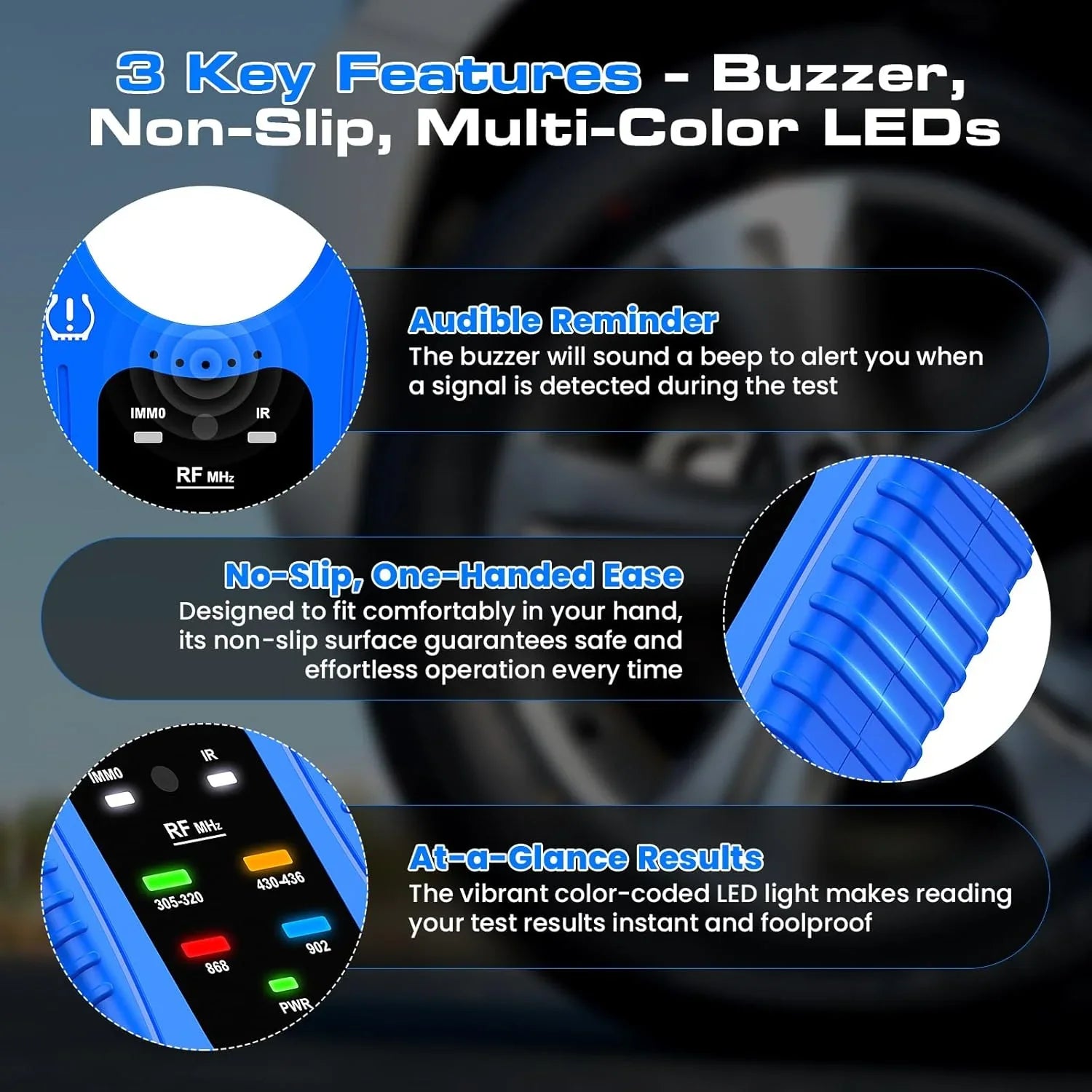 3 Key Features - Buzzer, Non-Slip, Multi-Color LEDs

IMMO
IR
RF MHz

Audible Reminder
The buzzer will sound a beep to alert you when a signal is detected during the test

No-Slip, One-Handed Ease
Designed to fit comfortably in your hand, its non-slip surface guarantees safe and effortless operation every time

IMMO
IR
RF MHz
305-320
430-436
868
902
PWR

At-a-Glance Results
The vibrant color-coded LED light makes reading your test results instant and foolproof