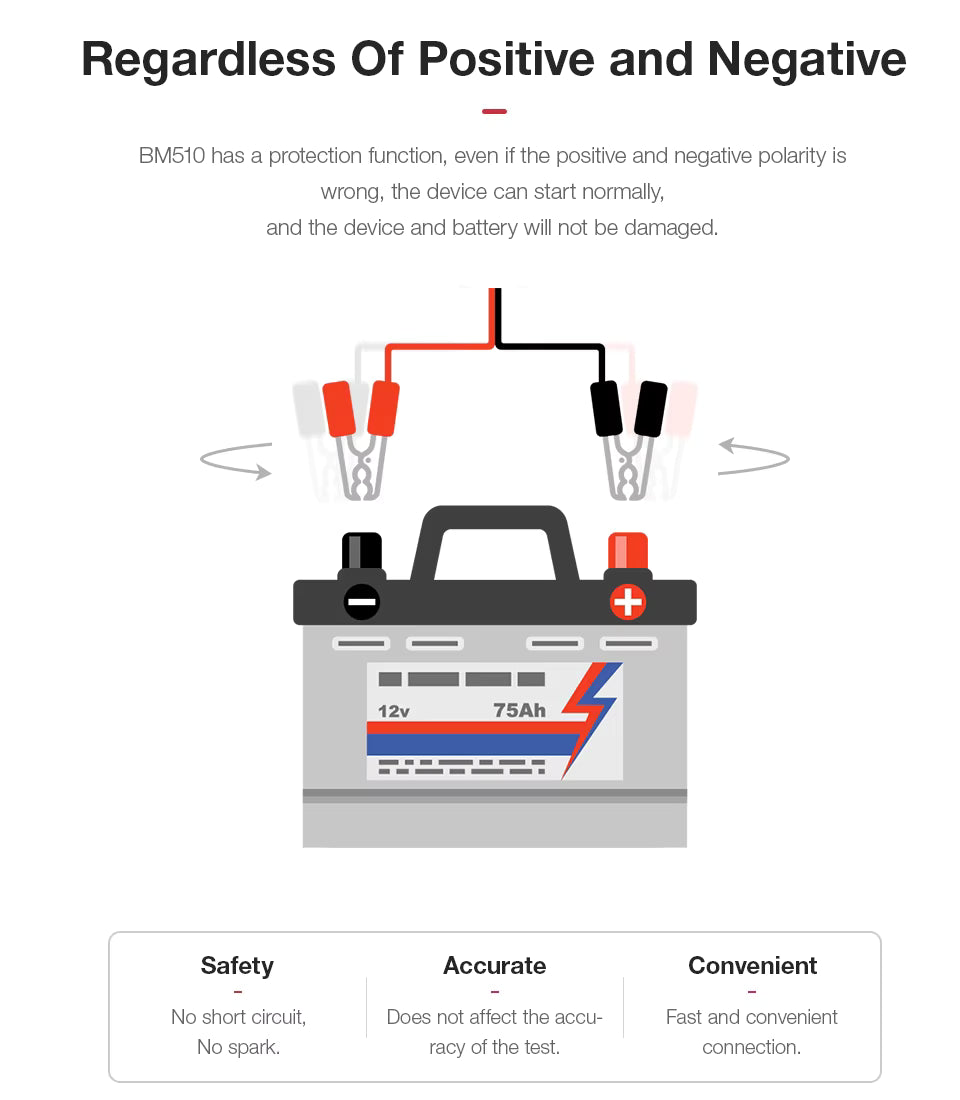 Regardless Of Positive and Negative

BM510 has a protection function, even if the positive and negative polarity is wrong, the device can start normally, and the device and battery will not be damaged.

12v 75Ah

Safety
No short circuit, No spark.

Accurate
Does not affect the accuracy of the test.

Convenient
Fast and convenient connection.